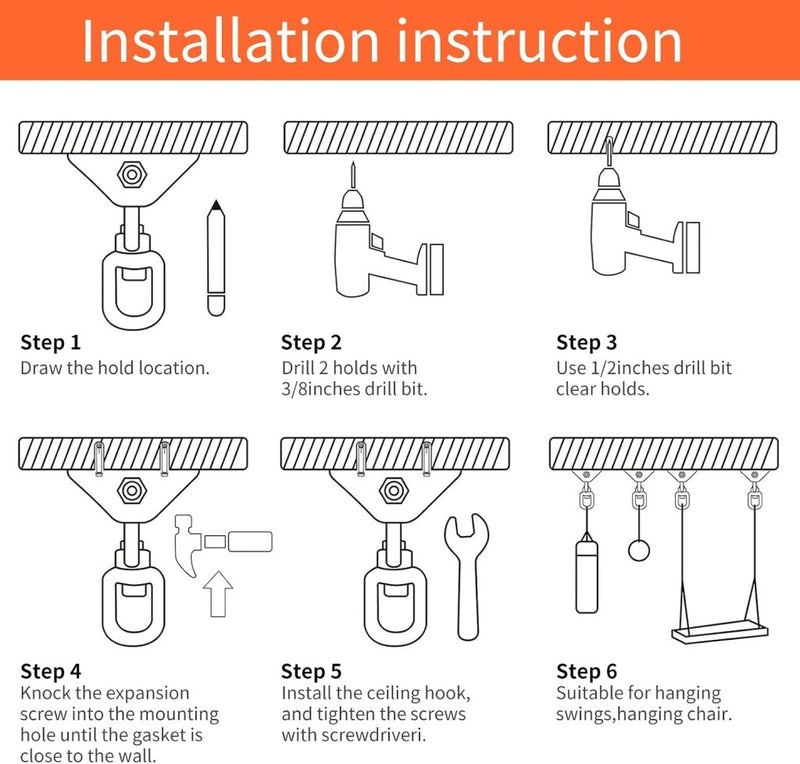 Installation instruction

Step 1
Draw the hold location.

Step 2
Drill 2 holds with 3/8inches drill bit.

Step 3
Use 1/2inches drill bit clear holds.

Step 4
Knock the expansion screw into the mounting hole until the gasket is close to the wall.

Step 5
Install the ceiling hook, and tighten the screws with screwdriveri.

Step 6
Suitable for hanging swings,hanging chair.