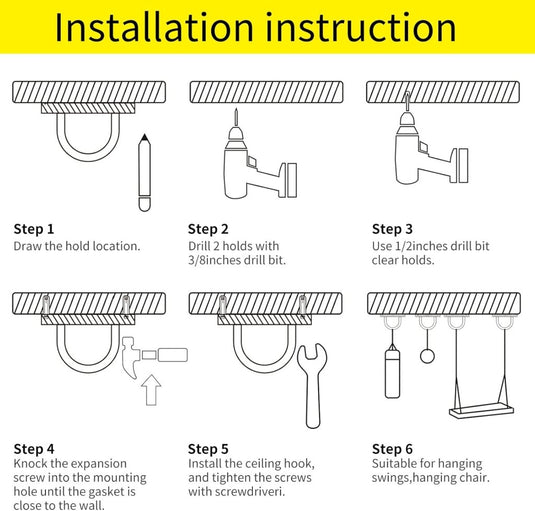 Installation instruction

Step 1
Draw the hold location.

Step 2
Drill 2 holds with 3/8inches drill bit.

Step 3
Use 1/2inches drill bit clear holds.

Step 4
Knock the expansion screw into the mounting hole until the gasket is close to the wall.

Step 5
Install the ceiling hook, and tighten the screws with screwdriveri.

Step 6
Suitable for hanging swings,hanging chair.