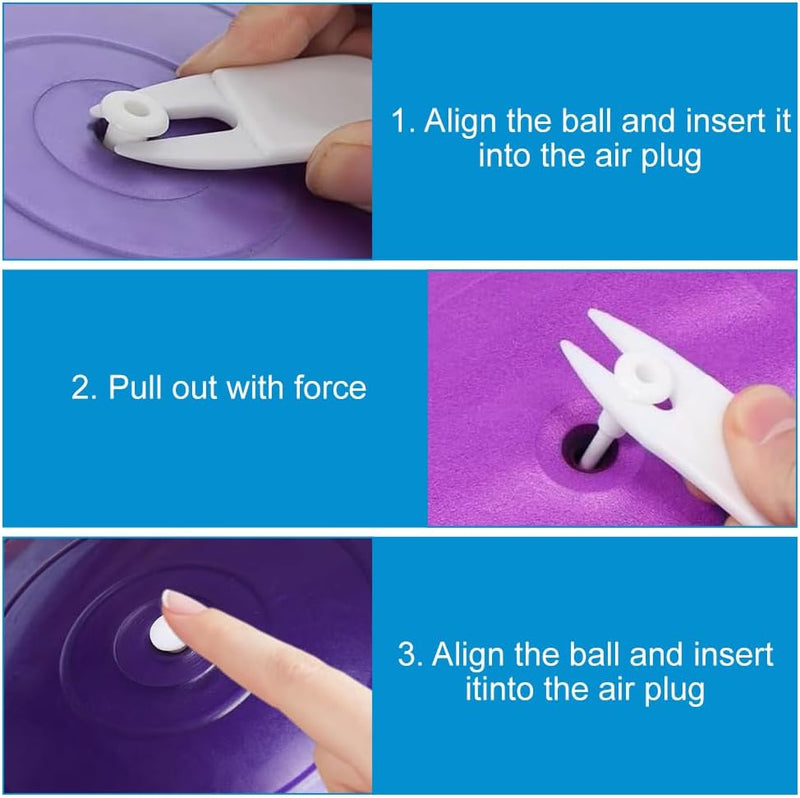 1. Align the ball and insert it into the air plug

2. Pull out with force

3. Align the ball and insert itinto the air plug