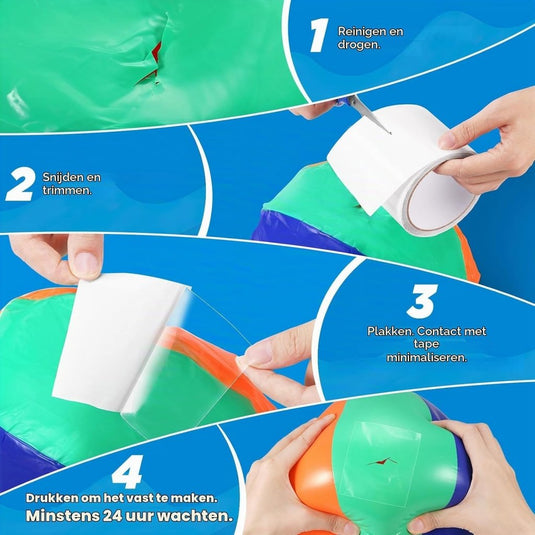 1 Reinigen en drogen.

2 Snijden en trimmen.

3 Plakken. Contact met tape minimaliseren.

4 Drukken om het vast te maken. Minstens 24 uur wachten.