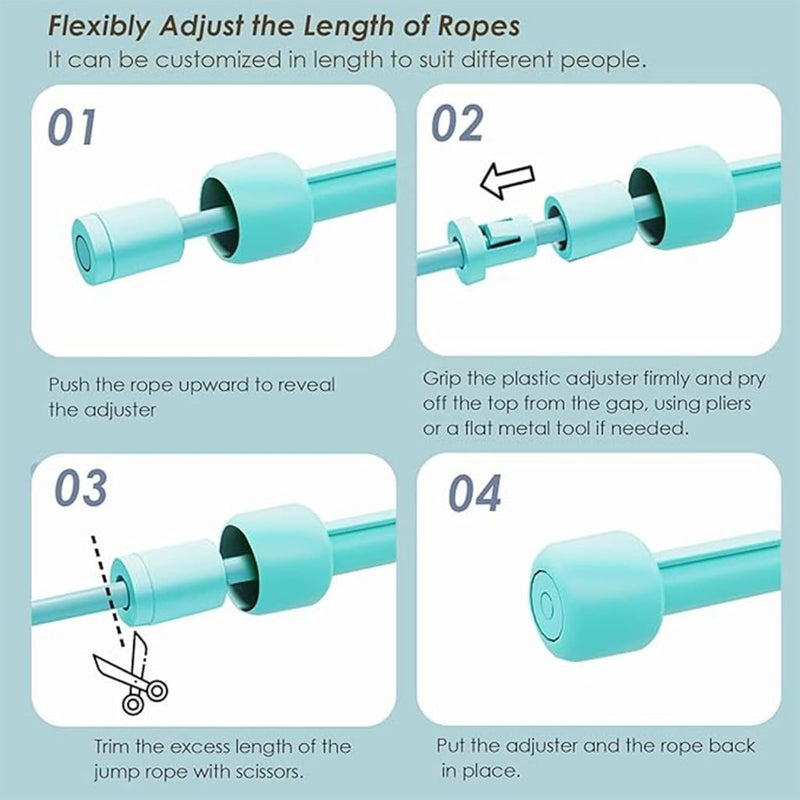 Flexibly Adjust the Length of Ropes
It can be customized in length to suit different people.

01

Push the rope upward to reveal the adjuster

02

Grip the plastic adjuster firmly and pry off the top from the gap, using pliers or a flat metal tool if needed.

03

Trim the excess length of the jump rope with scissors.

04

Put the adjuster and the rope back in place.