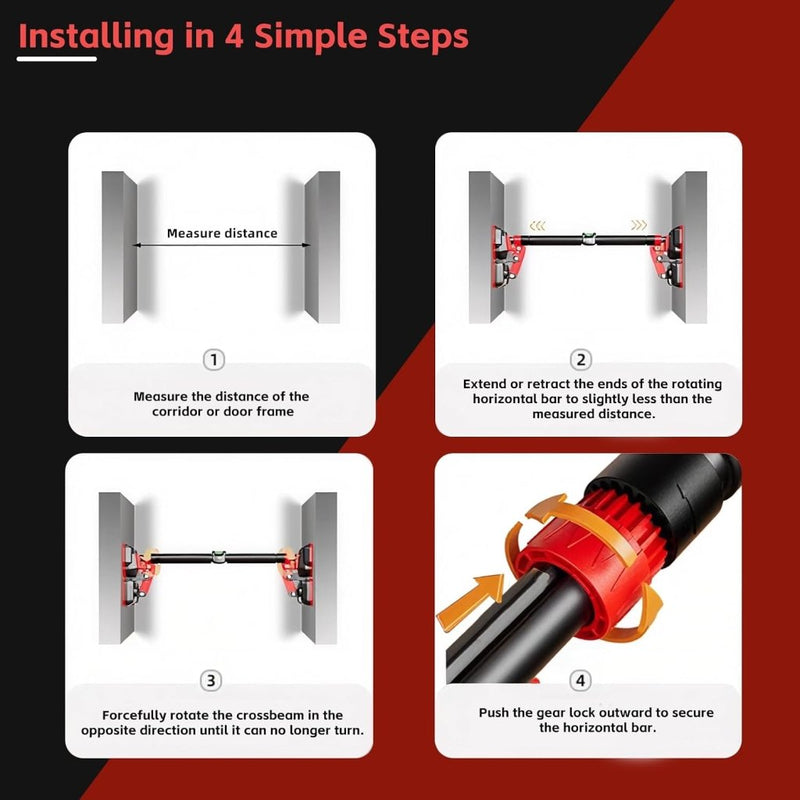 Installing in 4 Simple Steps

Measure distance

1

Measure the distance of the corridor or door frame

2

Extend or retract the ends of the rotating horizontal bar to slightly less than the measured distance.

3

Forcefully rotate the crossbeam in the opposite direction until it can no longer turn.

4

Push the gear lock outward to secure the horizontal bar.