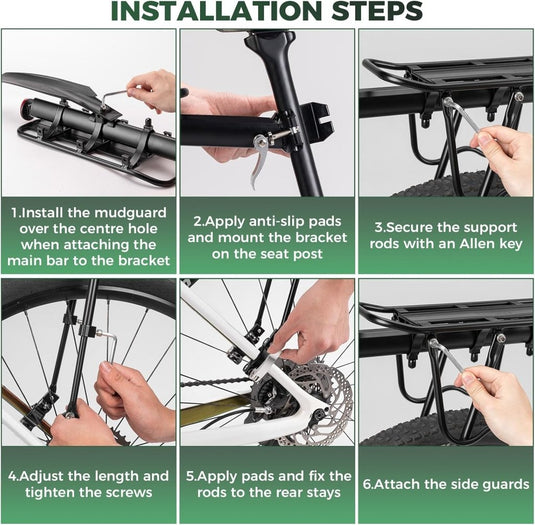 INSTALLATION STEPS

1.Install the mudguard over the centre hole when attaching the main bar to the bracket

2.Apply anti-slip pads and mount the bracket on the seat post

3.Secure the support rods with an Allen key

4.Adjust the length and tighten the screws

5.Apply pads and fix the rods to the rear stays

6.Attach the side guards