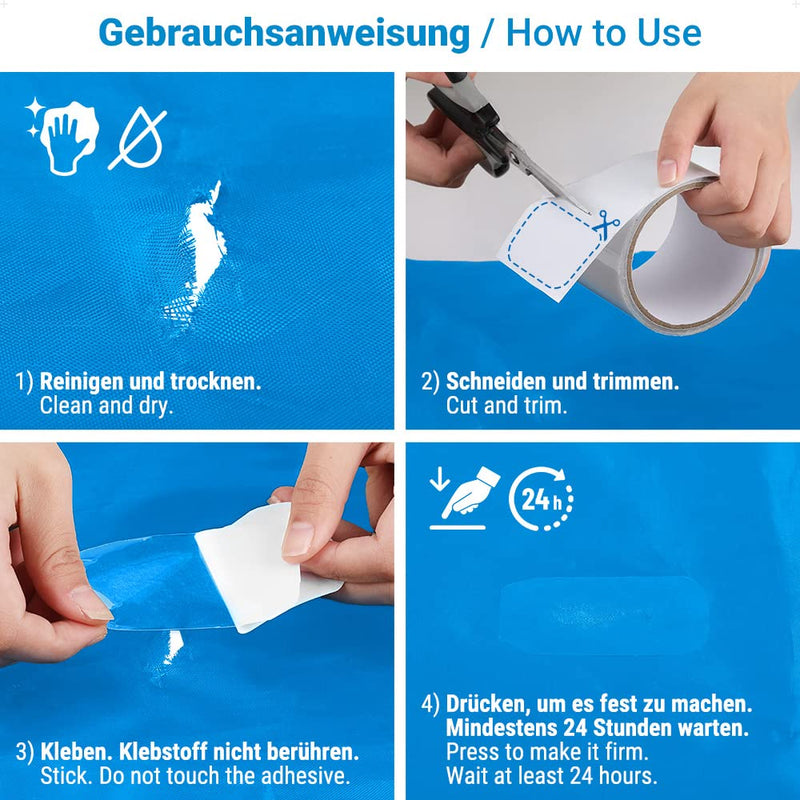 Gebrauchsanweisung / How to Use

1) Reinigen und trocknen.
Clean and dry.

2) Schneiden und trimmen.
Cut and trim.

3) Kleben. Klebstoff nicht berühren.
Stick. Do not touch the adhesive.

24 h

4) Drücken, um es fest zu machen.
Mindestens 24 Stunden warten.
Press to make it firm.
Wait at least 24 hours.