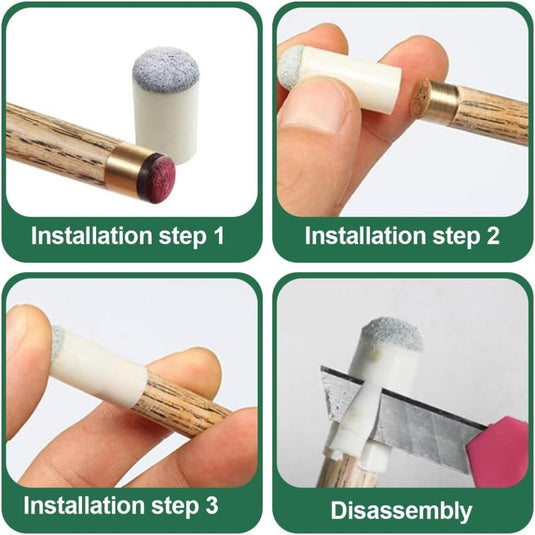 Installation step 1

Installation step 2

Installation step 3

Disassembly