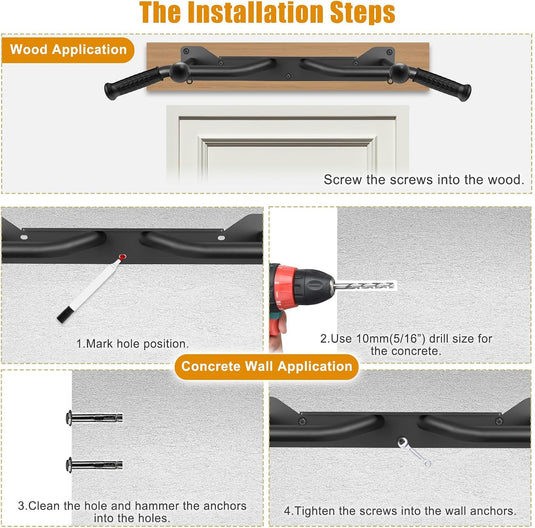 The Installation Steps

Wood Application

Screw the screws into the wood.

1.Mark hole position.

2.Use 10mm(5/16") drill size for the concrete.

Concrete Wall Application

3.Clean the hole and hammer the anchors into the holes.

4.Tighten the screws into the wall anchors.