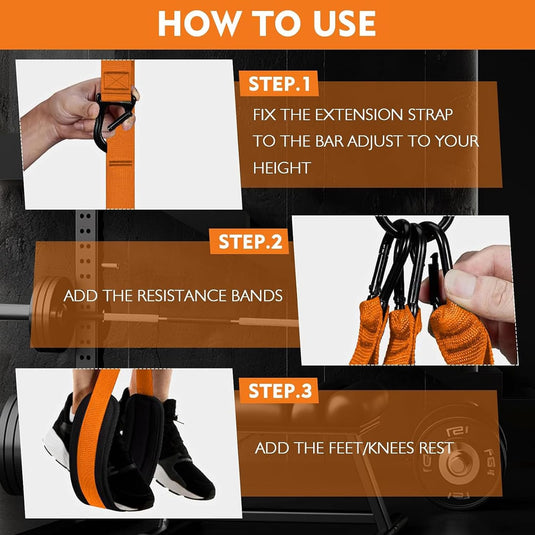 HOW TO USE

STEP.1

FIX THE EXTENSION STRAP TO THE BAR ADJUST TO YOUR HEIGHT

STEP.2

ADD THE RESISTANCE BANDS

STEP.3

ADD THE FEET/KNEES REST