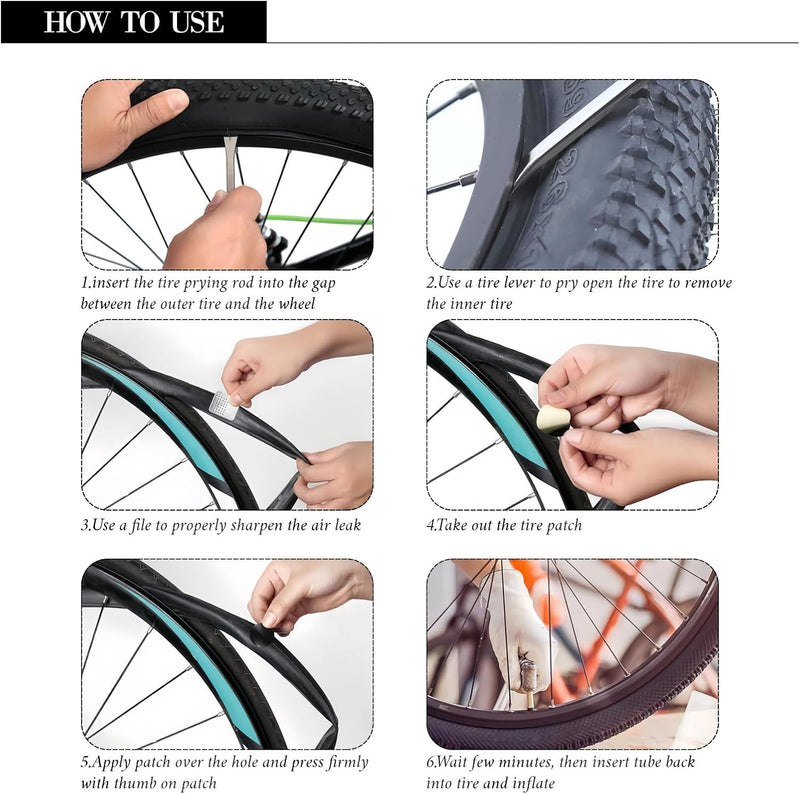 HOW TO USE

1.insert the tire prying rod into the gap between the outer tire and the wheel

2.Use a tire lever to pry open the tire to remove the inner tire

3.Use a file to properly sharpen the air leak

4.Take out the tire patch

5.Apply patch over the hole and press firmly with thumb on patch

6.Wait few minutes, then insert tube back into tire and inflate