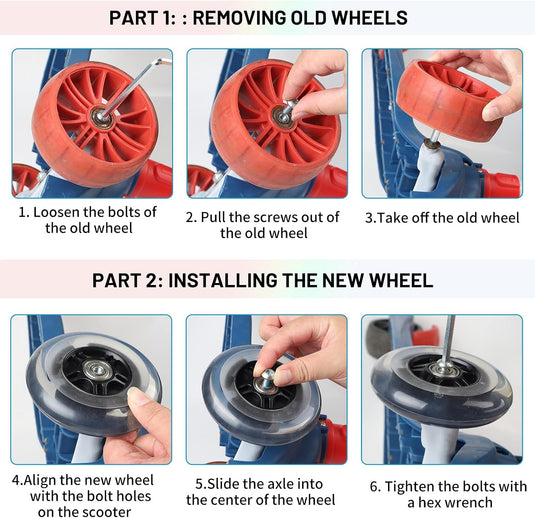 PART 1: : REMOVING OLD WHEELS

1. Loosen the bolts of the old wheel

2. Pull the screws out of the old wheel

3.Take off the old wheel

PART 2: INSTALLING THE NEW WHEEL

4.Align the new wheel with the bolt holes on the scooter

5.Slide the axle into the center of the wheel

6. Tighten the bolts with a hex wrench