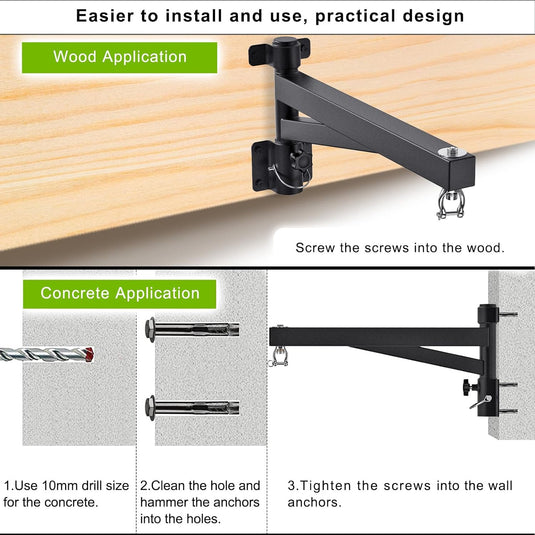 Easier to install and use, practical design

Wood Application

Screw the screws into the wood.

Concrete Application

1.Use 10mm drill size for the concrete.

2.Clean the hole and hammer the anchors into the holes.

3.Tighten the screws into the wall anchors.