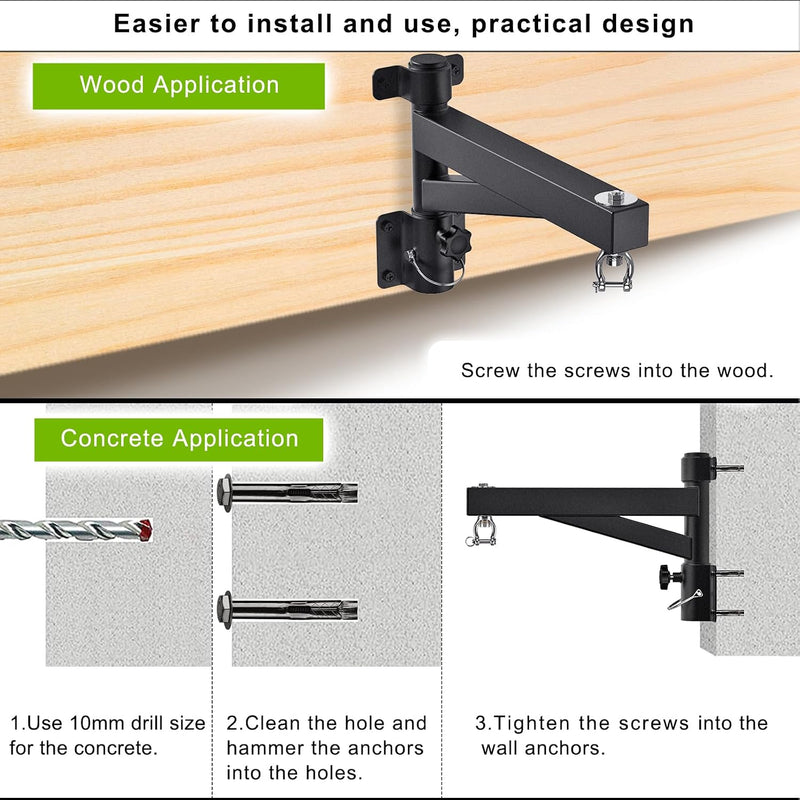 Easier to install and use, practical design

Wood Application

Screw the screws into the wood.

Concrete Application

1.Use 10mm drill size for the concrete.

2.Clean the hole and hammer the anchors into the holes.

3.Tighten the screws into the wall anchors.