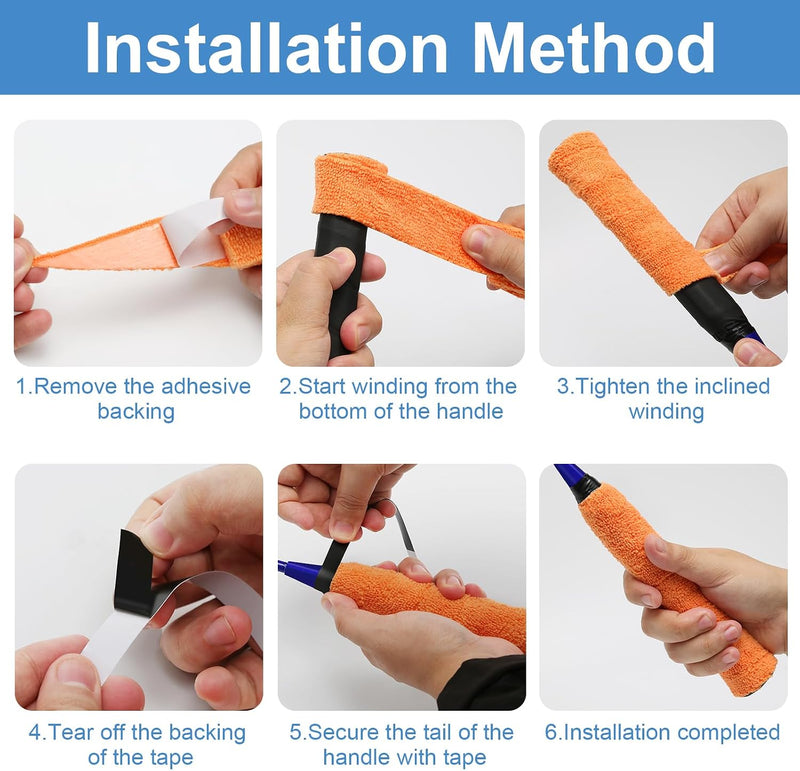 Installation Method

1.Remove the adhesive backing

2.Start winding from the bottom of the handle

3.Tighten the inclined winding

4.Tear off the backing of the tape

5.Secure the tail of the handle with tape

6.Installation completed