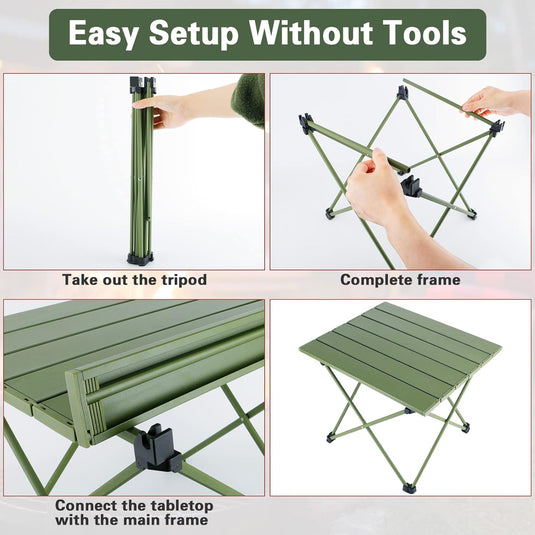 Easy Setup Without Tools

Take out the tripod

Complete frame

Connect the tabletop with the main frame