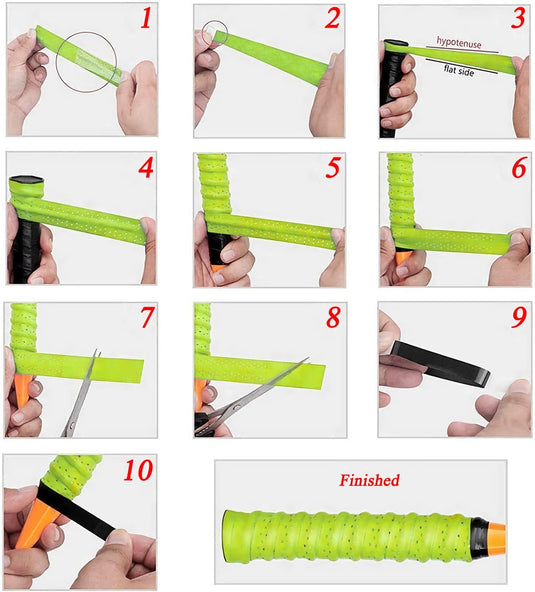 1

2

3
hypotenuse
flat side

4

5

6

7

8

9

10

Finished