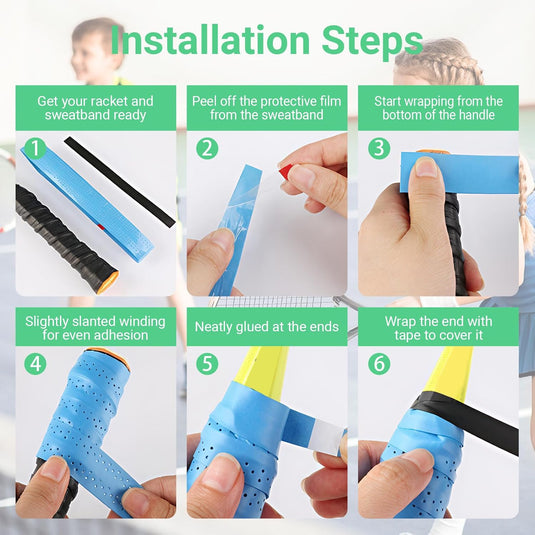 Installation Steps

Get your racket and sweatband ready

1

Peel off the protective film from the sweatband

2

Start wrapping from the bottom of the handle

3

Slightly slanted winding for even adhesion

4

Neatly glued at the ends

5

Wrap the end with tape to cover it

6