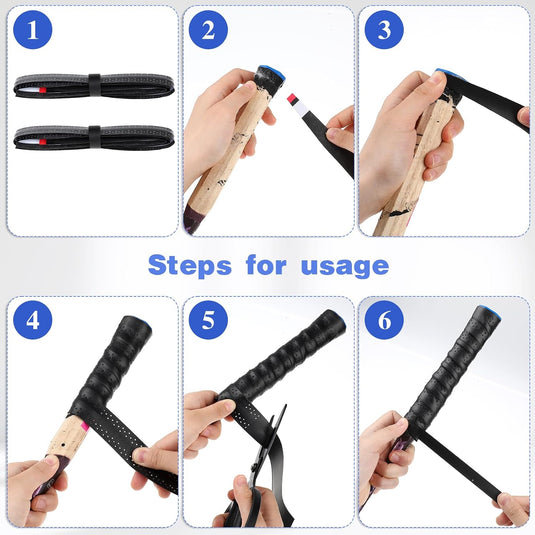 1

2

3

Steps for usage

4

5

6