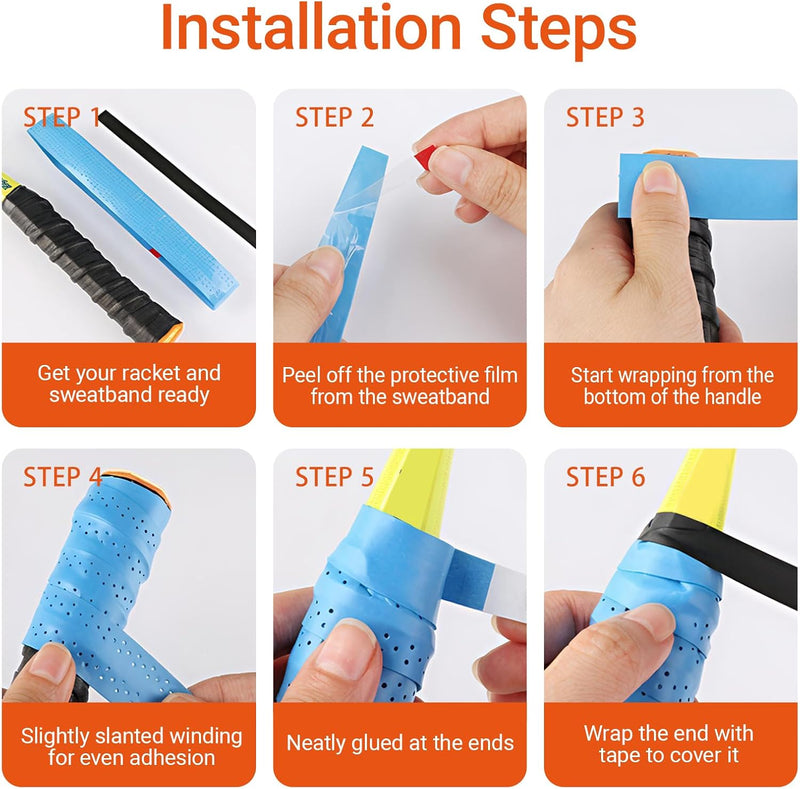 Installation Steps

STEP 1

Get your racket and sweatband ready

STEP 2

Peel off the protective film from the sweatband

STEP 3

Start wrapping from the bottom of the handle

STEP 4

Slightly slanted winding for even adhesion

STEP 5

Neatly glued at the ends

STEP 6

Wrap the end with tape to cover it