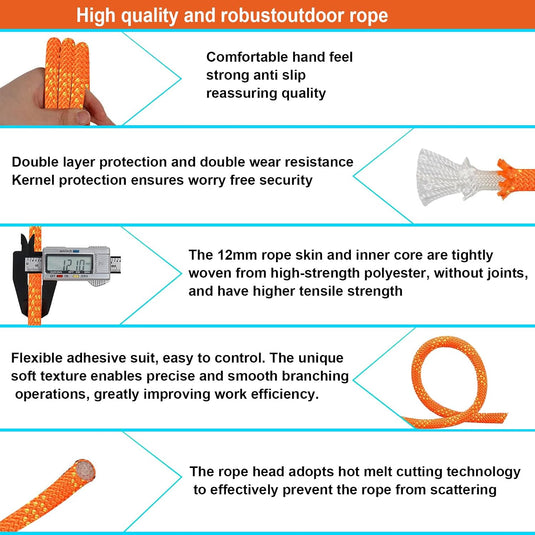 High quality and robustoutdoor rope

Comfortable hand feel
strong anti slip
reassuring quality

Double layer protection and double wear resistance
Kernel protection ensures worry free security

12.10

The 12mm rope skin and inner core are tightly woven from high-strength polyester, without joints, and have higher tensile strength

Flexible adhesive suit, easy to control. The unique soft texture enables precise and smooth branching operations, greatly improving work efficiency.

The rope head adopts hot melt cutting technology to effectively prevent the rope from scattering