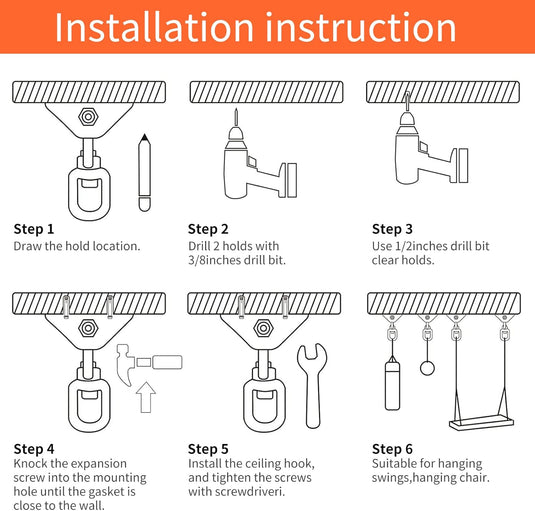 Installation instruction

Step 1
Draw the hold location.

Step 2
Drill 2 holds with 3/8inches drill bit.

Step 3
Use 1/2inches drill bit clear holds.

Step 4
Knock the expansion screw into the mounting hole until the gasket is close to the wall.

Step 5
Install the ceiling hook, and tighten the screws with screwdriveri.

Step 6
Suitable for hanging swings,hanging chair.