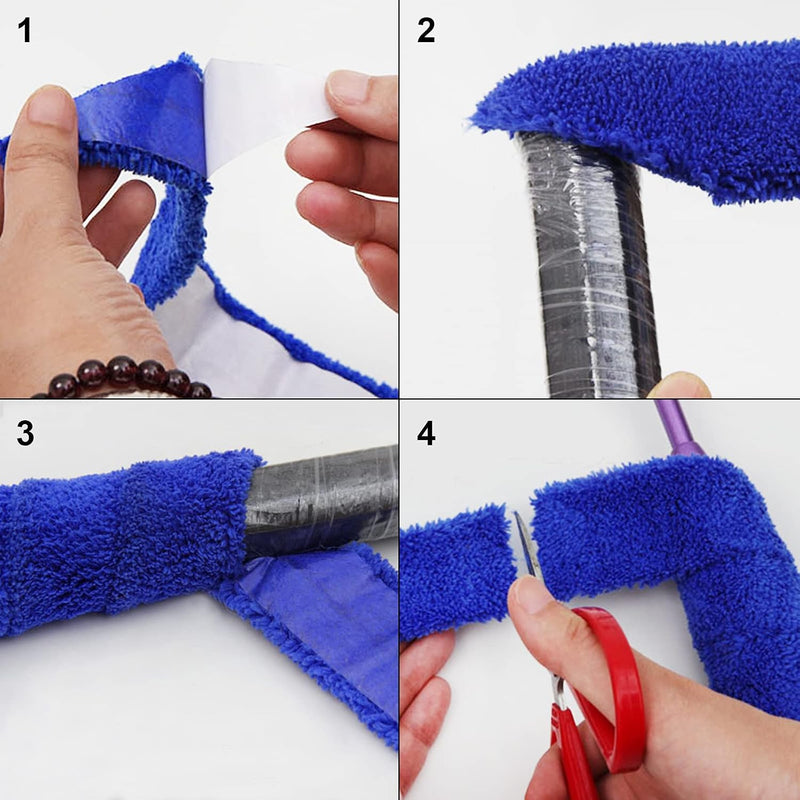 1

2

3

4