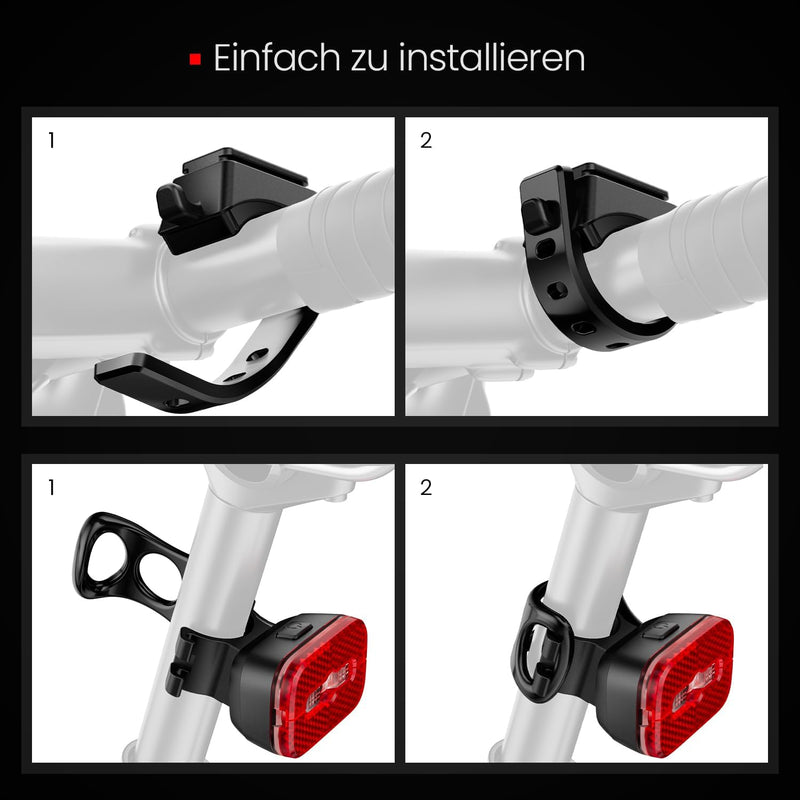 Einfach zu installieren

1

2

1

2