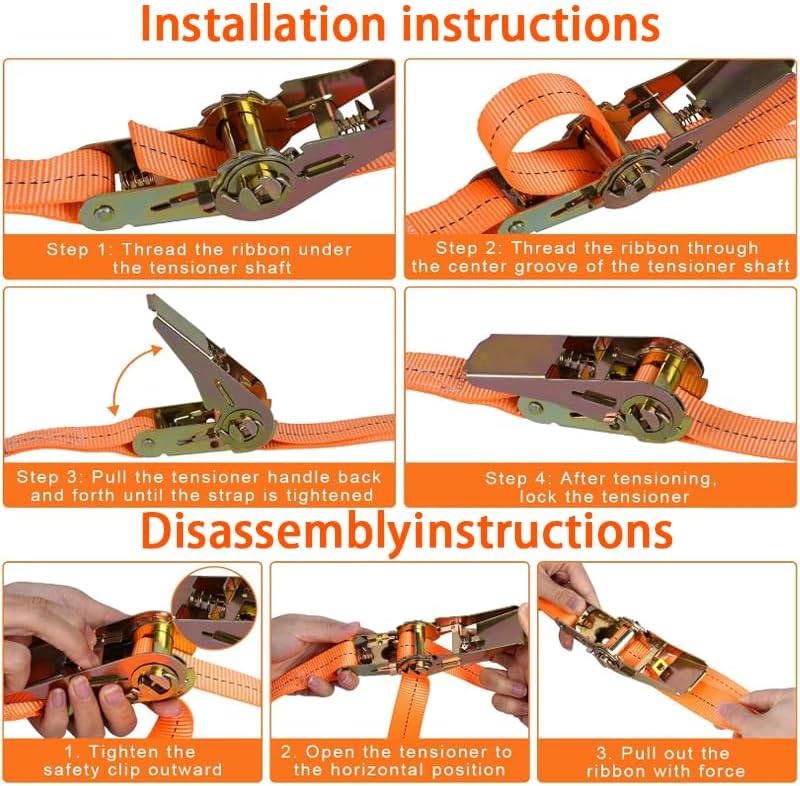 Installation instructions

Step 1: Thread the ribbon under the tensioner shaft

Step 2: Thread the ribbon through the center groove of the tensioner shaft

Step 3: Pull the tensioner handle back and forth until the strap is tightened

Step 4: After tensioning, lock the tensioner

Disassemblyinstructions

1. Tighten the safety clip outward

2. Open the tensioner to the horizontal position

3. Pull out the ribbon with force