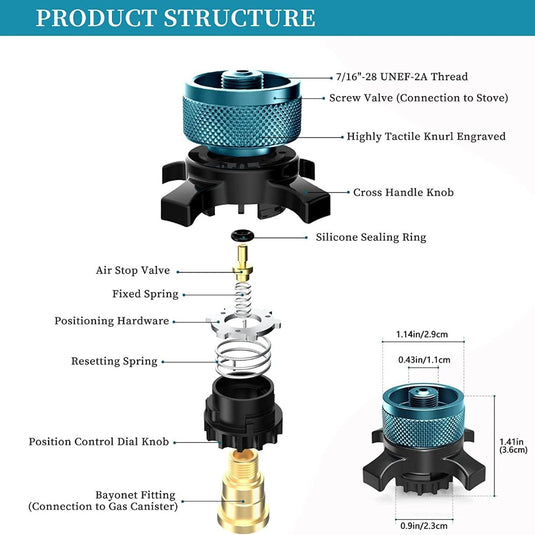 PRODUCT STRUCTURE

7/16"-28 UNEF-2A Thread

Screw Valve (Connection to Stove)

Highly Tactile Knurl Engraved

Cross Handle Knob

Silicone Sealing Ring

Air Stop Valve

Fixed Spring

Positioning Hardware

Resetting Spring

Position Control Dial Knob

Bayonet Fitting (Connection to Gas Canister)

1.14in/2.9cm

0.43in/1.1cm

1.41in (3.6cm)

0.9in/2.3cm