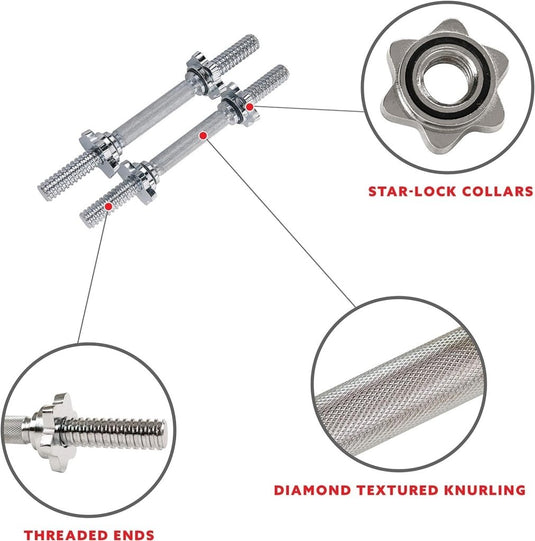 STAR-LOCK COLLARS

DIAMOND TEXTURED KNURLING

THREADED ENDS